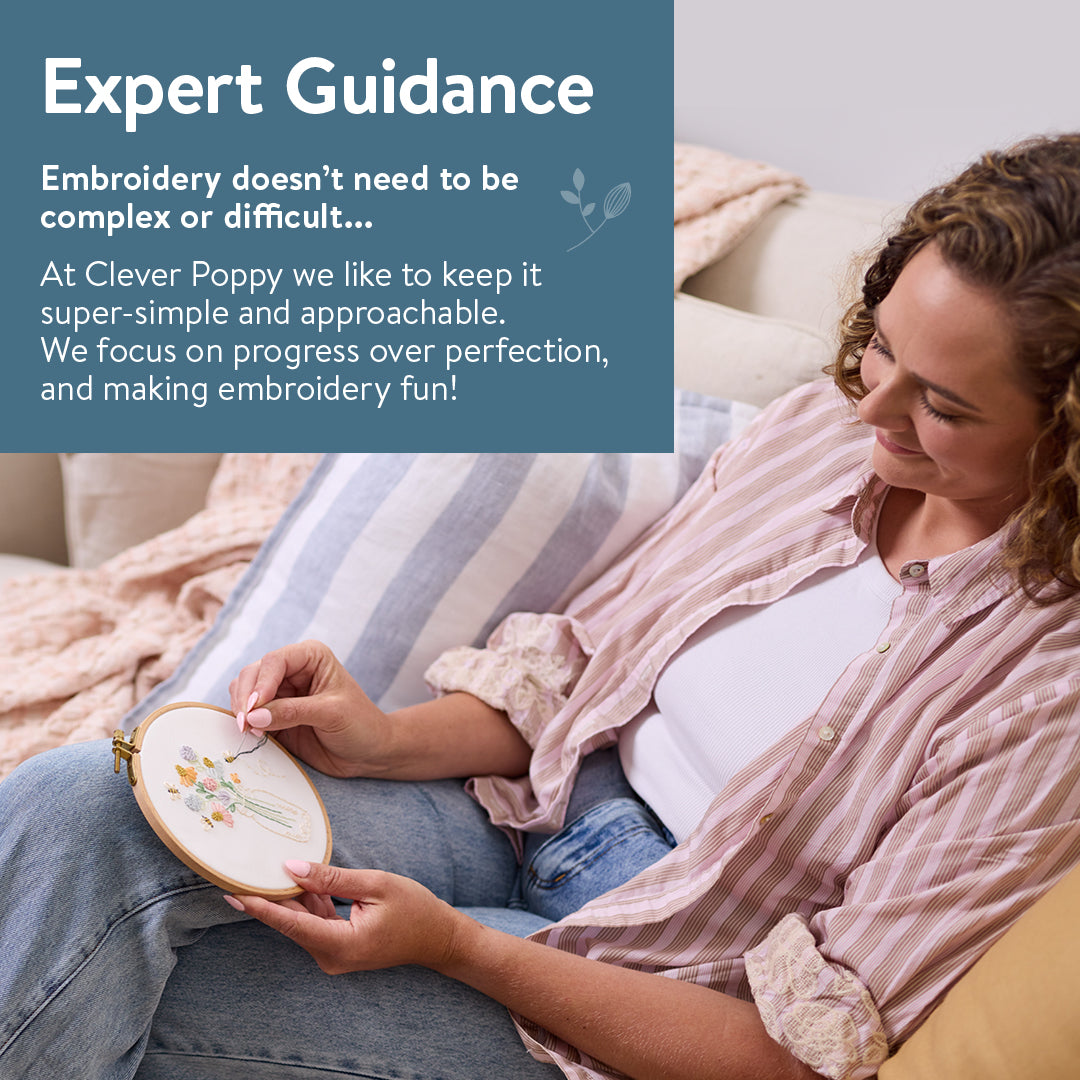 Expert Guidance

Embroidery doesn't need to be complex or difficult...

At Clever Poppy we like to keep it super-simple and approachable. We focus on progress over perfection, and making embroidery fun!