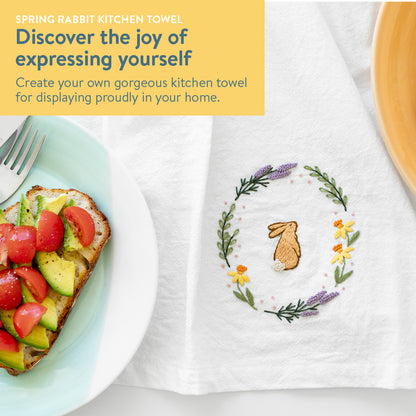 SPRING RABBIT KITCHEN TOWEL

Discover the joy of expressing yourself

Create your own gorgeous kitchen towel for displaying proudly in your home.