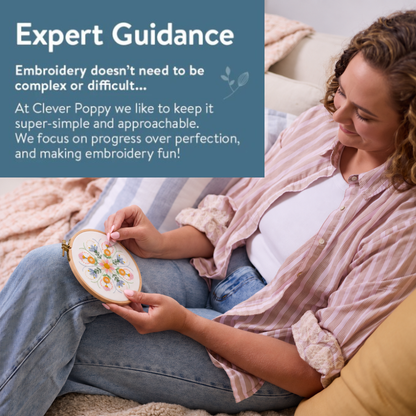 Expert Guidance

Embroidery doesn't need to be complex or difficult...

At Clever Poppy we like to keep it super-simple and approachable. We focus on progress over perfection, and making embroidery fun!