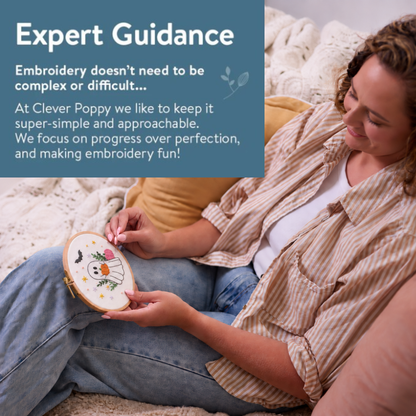 Expert Guidance

Embroidery doesn't need to be complex or difficult...

At Clever Poppy we like to keep it super-simple and approachable. We focus on progress over perfection, and making embroidery fun!